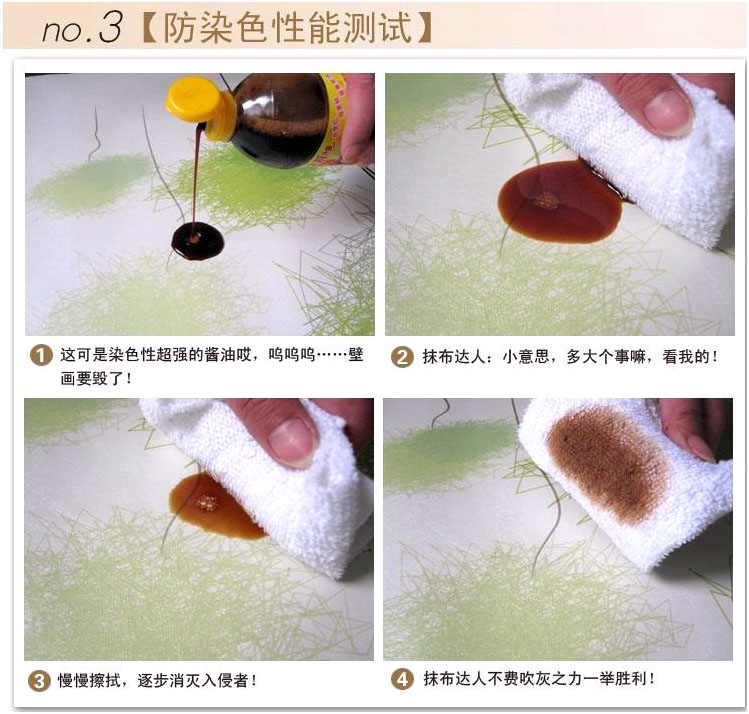 no.3【防染色性能测试】

1 这可是染色性超强的酱油哎，呜呜呜……壁画要毁了！

2 抹布达人：小意思，多大个事嘛，看我的！

3 慢慢擦拭，逐步消灭入侵者！

4 抹布达人不费吹灰之力一举胜利！